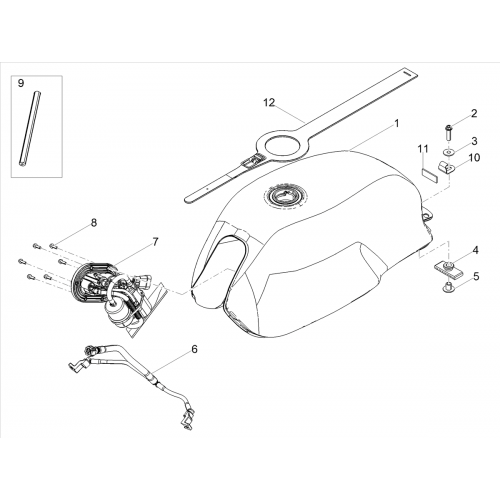 9
12
1
2
3
11
10
8
7
4
5
6